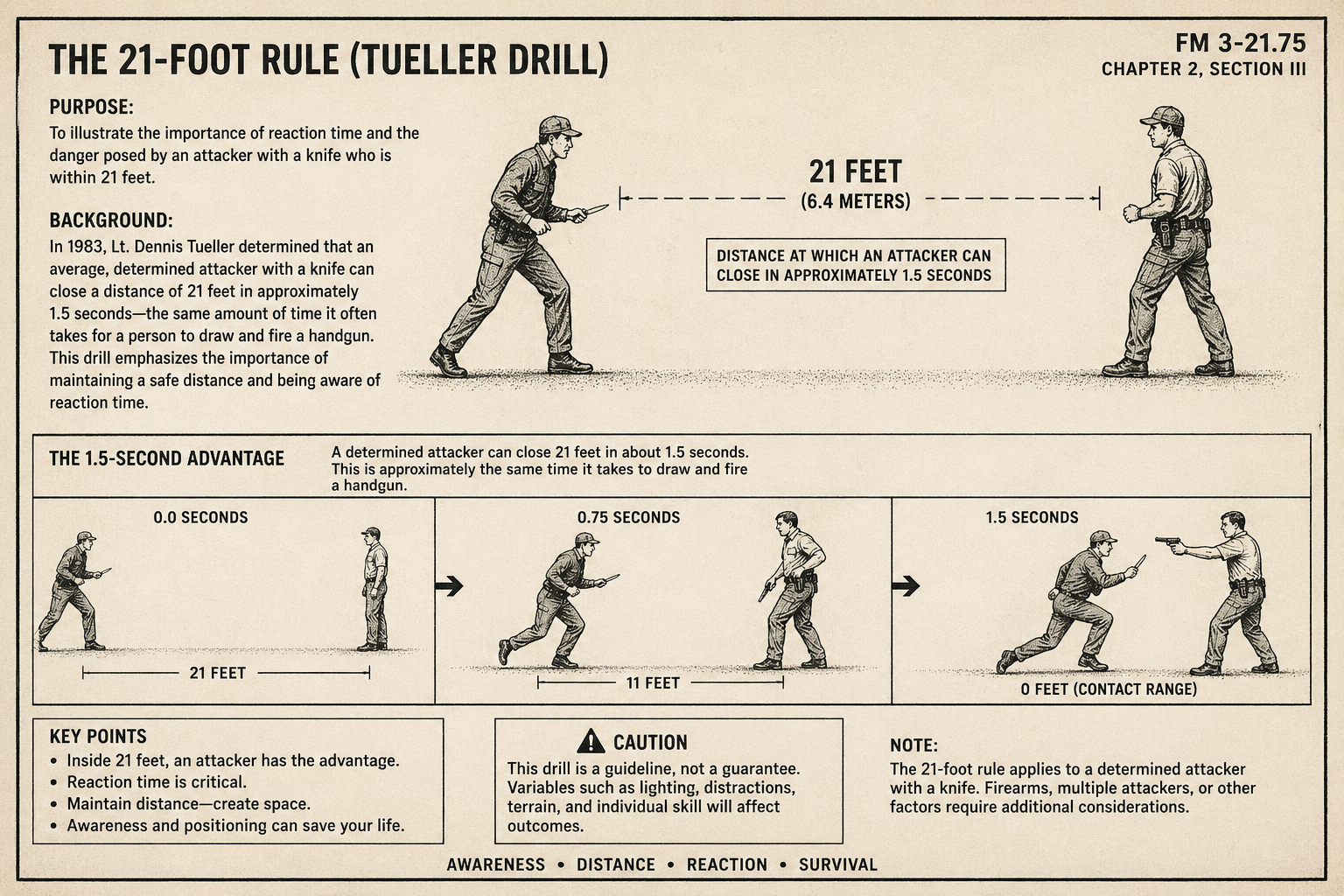 THE 21-FOOT RULE (TUELLER DRILL)

FM 3-21.75
CHAPTER 2, SECTION III

PURPOSE:
To illustrate the importance of reaction time and the danger posed by an attacker with a knife who is within 21 feet.

BACKGROUND:
In 1983, Lt. Dennis Tueller determined that an average, determined attacker with a knife can close a distance of 21 feet in approximately 1.5 seconds—the same amount of time it often takes for a person to draw and fire a handgun. This drill emphasizes the importance of maintaining a safe distance and being aware of reaction time.

21 FEET
(6.4 METERS)

DISTANCE AT WHICH AN ATTACKER CAN CLOSE IN APPROXIMATELY 1.5 SECONDS

THE 1.5-SECOND ADVANTAGE

A determined attacker can close 21 feet in about 1.5 seconds. This is approximately the same time it takes to draw and fire a handgun.

0.0 SECONDS

21 FEET

0.75 SECONDS

11 FEET

1.5 SECONDS

0 FEET (CONTACT RANGE)

KEY POINTS
• Inside 21 feet, an attacker has the advantage.
• Reaction time is critical.
• Maintain distance—create space.
• Awareness and positioning can save your life.

CAUTION
This drill is a guideline, not a guarantee. Variables such as lighting, distractions, terrain, and individual skill will affect outcomes.

NOTE:
The 21-foot rule applies to a determined attacker with a knife. Firearms, multiple attackers, or other factors require additional considerations.

AWARENESS • DISTANCE • REACTION • SURVIVAL